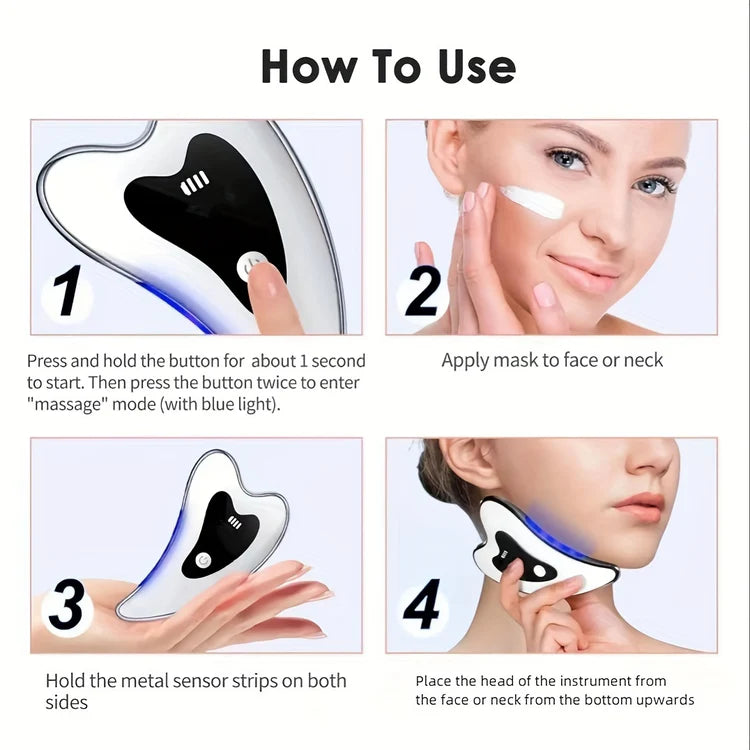 How To Use

1

Press and hold the button for about 1 second to start. Then press the button twice to enter "massage" mode (with blue light).

2

Apply mask to face or neck

3

Hold the metal sensor strips on both sides

4

Place the head of the instrument from the face or neck from the bottom upwards